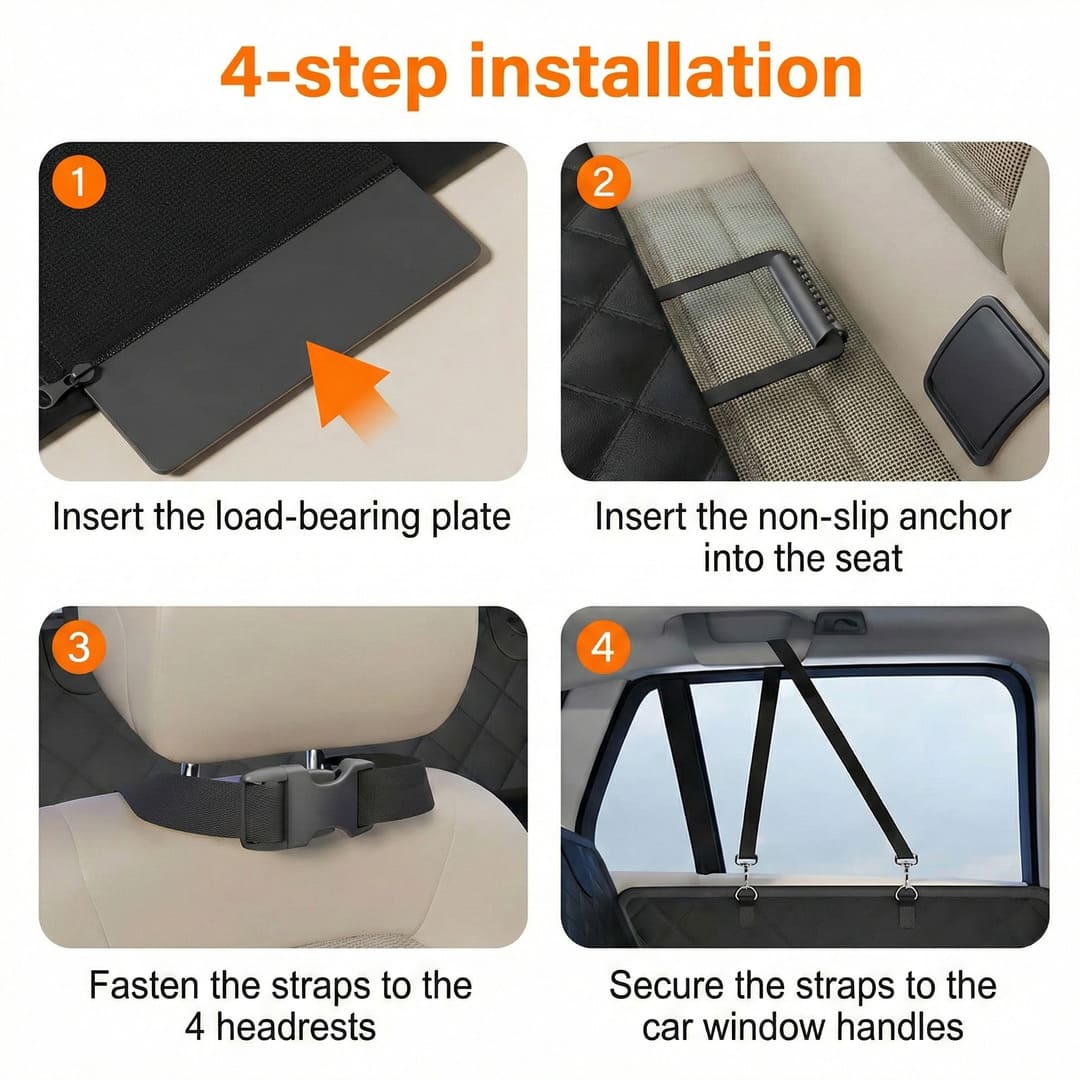 4-step installation

1

Insert the load-bearing plate

2

Insert the non-slip anchor into the seat

3

Fasten the straps to the 4 headrests

4

Secure the straps to the car window handles